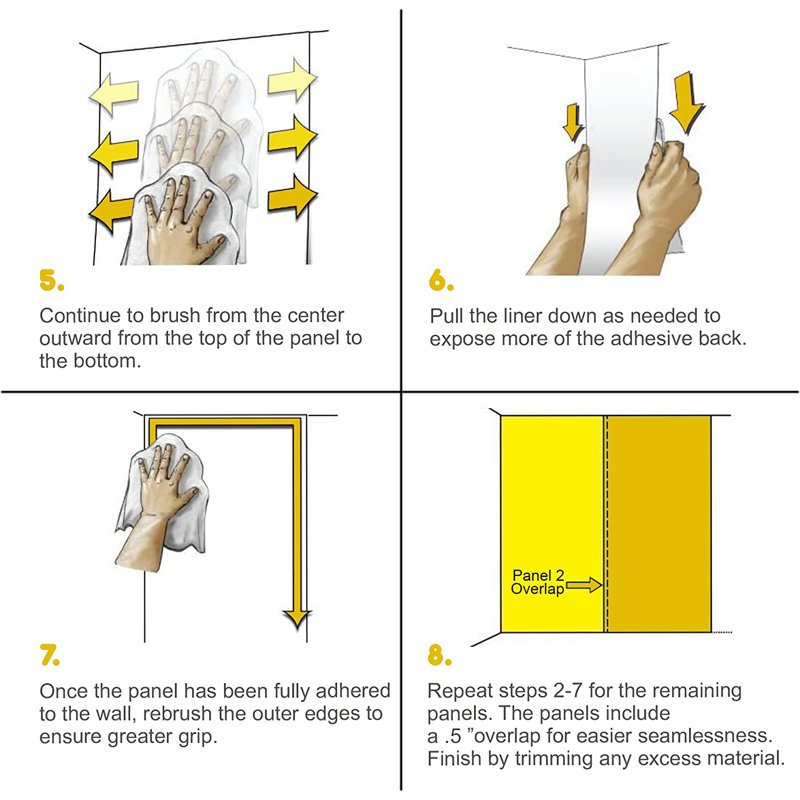 5.

Continue to brush from the center outward from the top of the panel to the bottom.

6.

Pull the liner down as needed to expose more of the adhesive back.

7.

Once the panel has been fully adhered to the wall, rebrush the outer edges to ensure greater grip.

Panel 2 Overlap

8.

Repeat steps 2-7 for the remaining panels. The panels include a .5 "overlap for easier seamlessness. Finish by trimming any excess material.